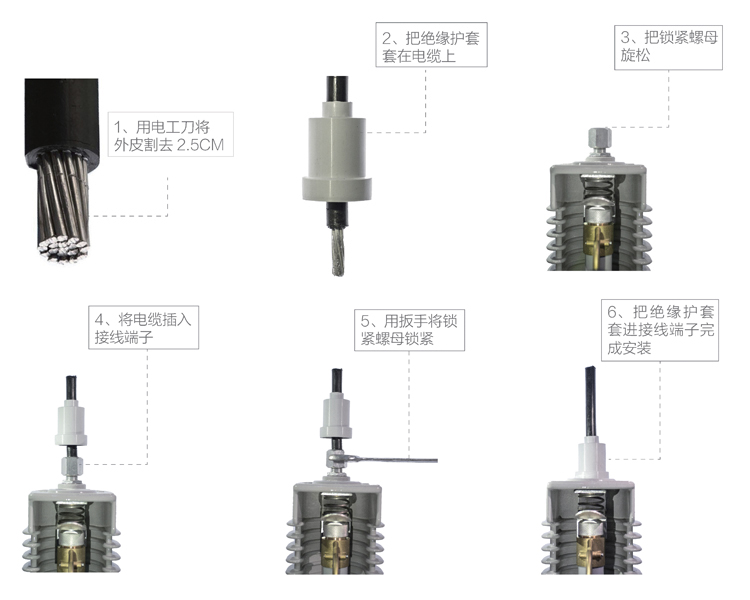 1、用电工刀将外皮割去 2.5CM

2、把绝缘护套套在电缆上

3、把锁紧螺母旋松

4、将电缆插入接线端子

5、用扳手将锁紧螺母锁紧

6、把绝缘护套套进接线端子完成安装